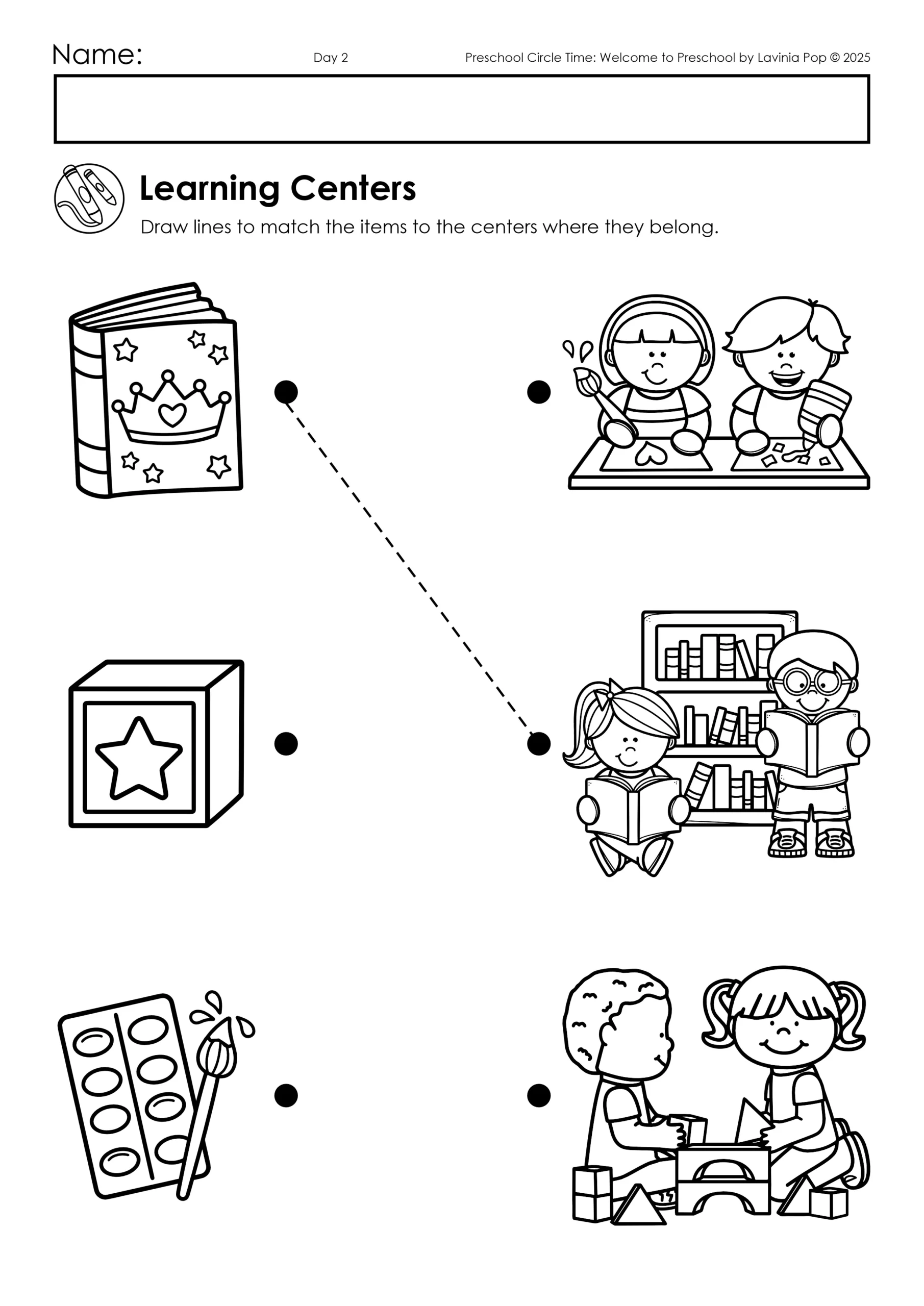 Name:

Day 2

Preschool Circle Time: Welcome to Preschool by Lavinia Pop © 2025

Learning Centers

Draw lines to match the items to the centers where they belong.