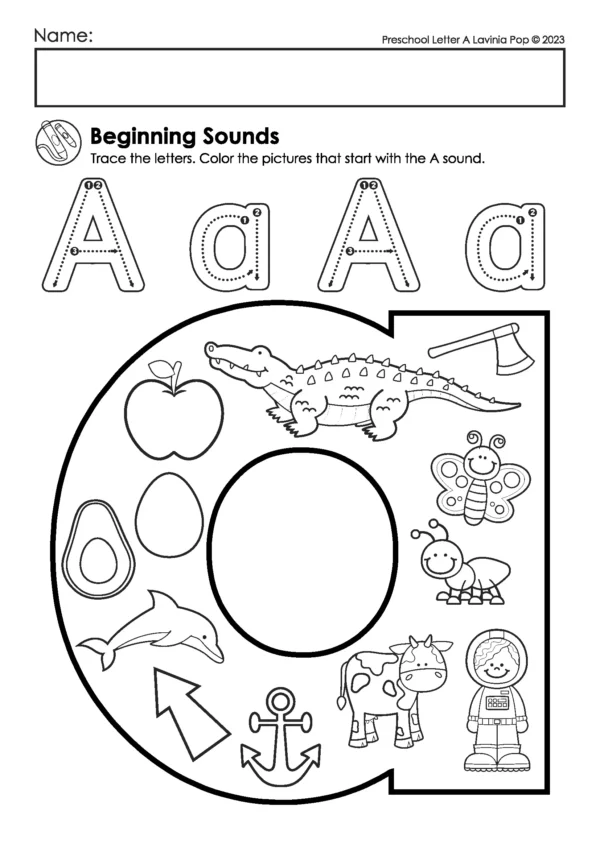 Name:

Preschool Letter A Lavinia Pop © 2023

Beginning Sounds

Trace the letters. Color the pictures that start with the A sound.

A a A a