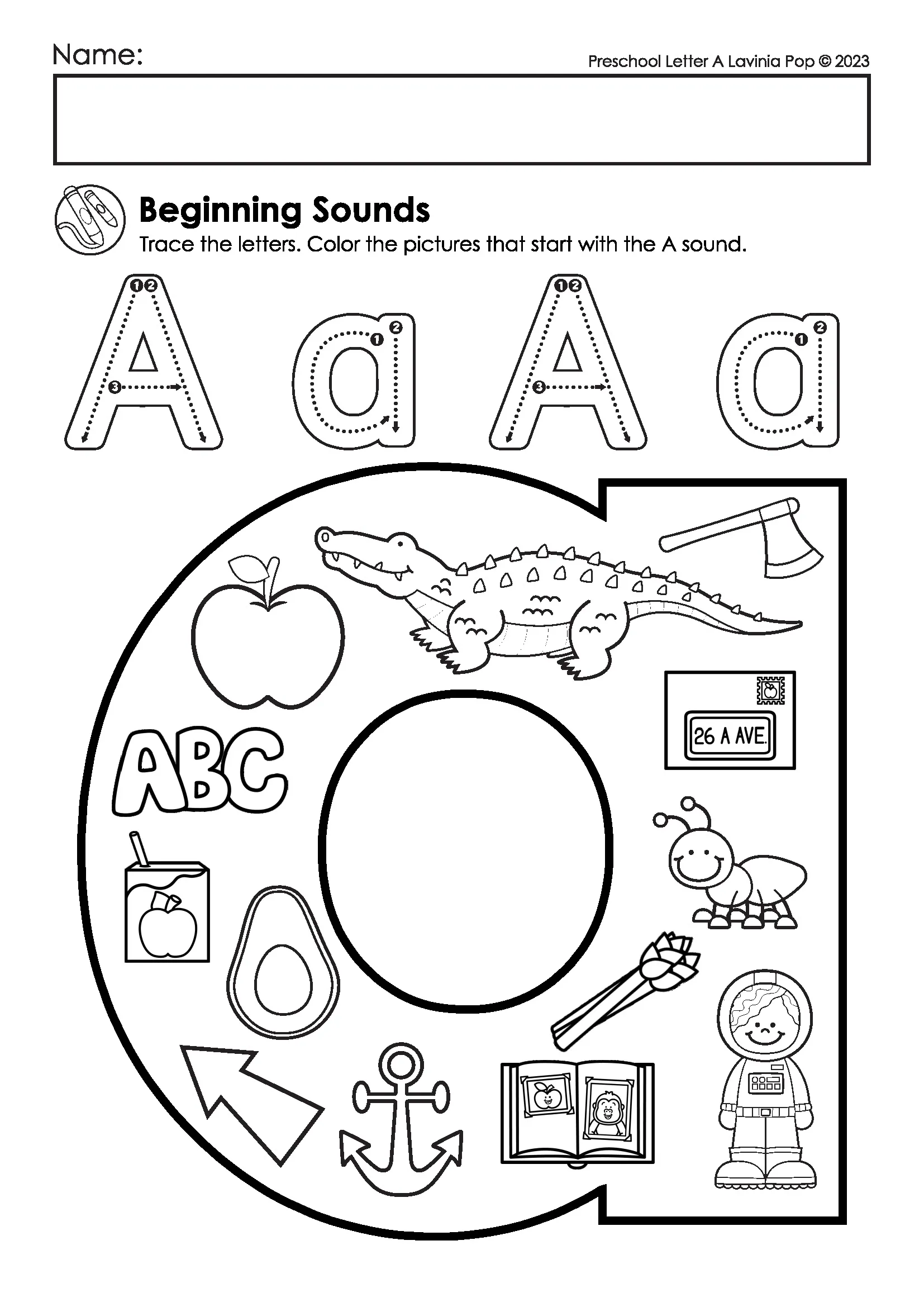 Name:

Preschool Letter A Lavinia Pop © 2023

Beginning Sounds

Trace the letters. Color the pictures that start with the A sound.

A a A a

ABC

26 A AVE.