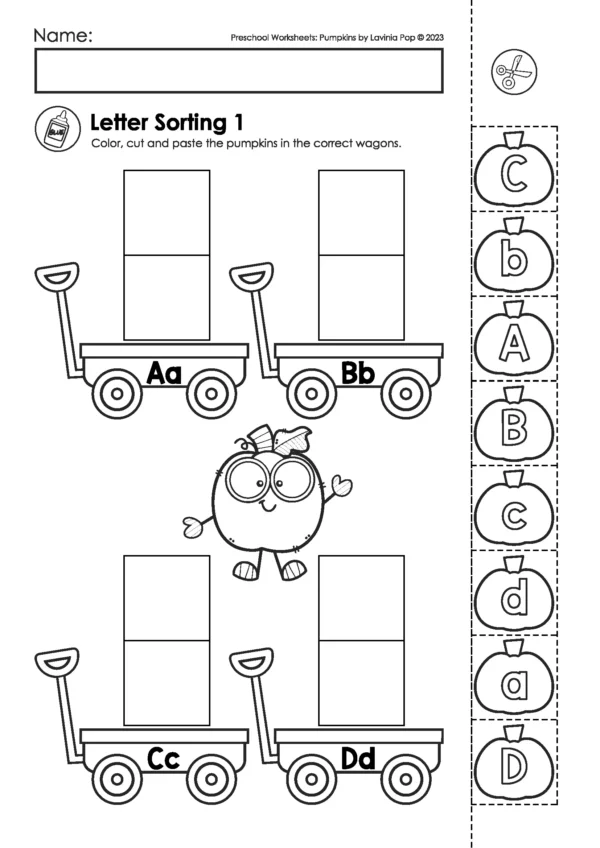 Name:

Preschool Worksheets: Pumpkins by Lavinia Pop © 2023

GLUE

Letter Sorting 1

Color, cut and paste the pumpkins in the correct wagons.

Aa

Bb

Cc

Dd

C
b
A
B
c
d
a
D