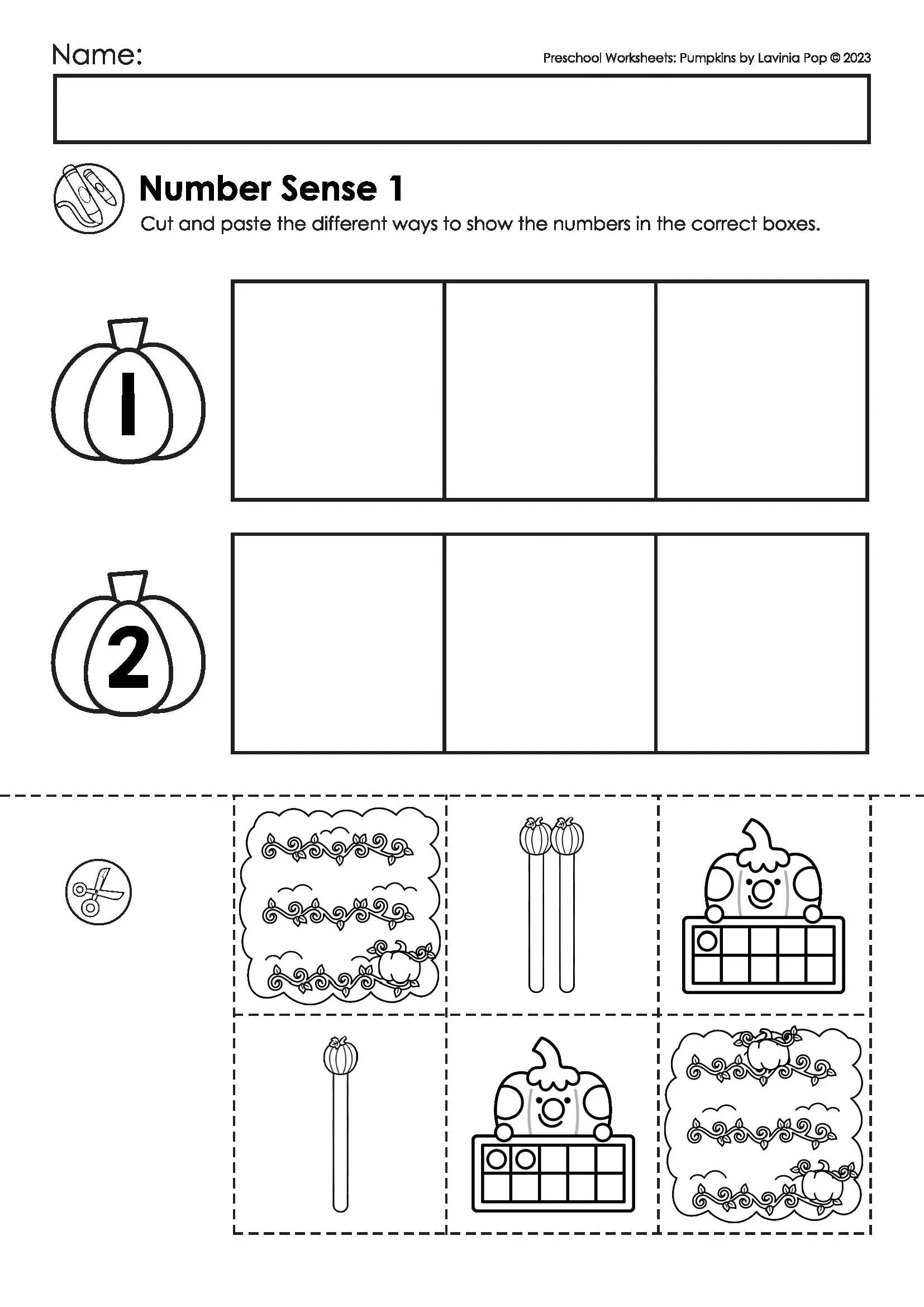 Name:

Preschool Worksheets: Pumpkins by Lavinia Pop © 2023

Number Sense 1

Cut and paste the different ways to show the numbers in the correct boxes.

1

2