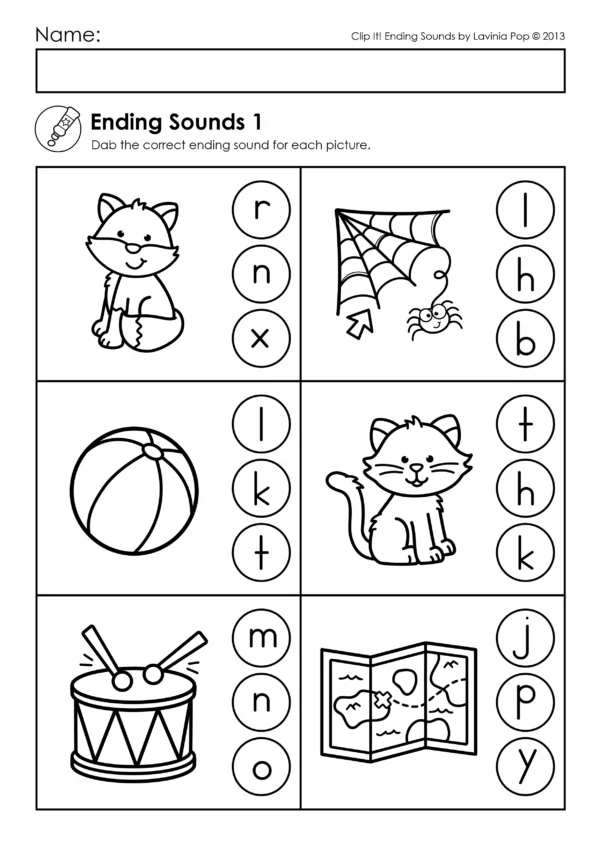 Name:

Clip It! Ending Sounds by Lavinia Pop © 2013

Ending Sounds 1

Dab the correct ending sound for each picture.

r
n
x

l
h
b

l
k
t

t
h
k

m
n
o

j
p
y