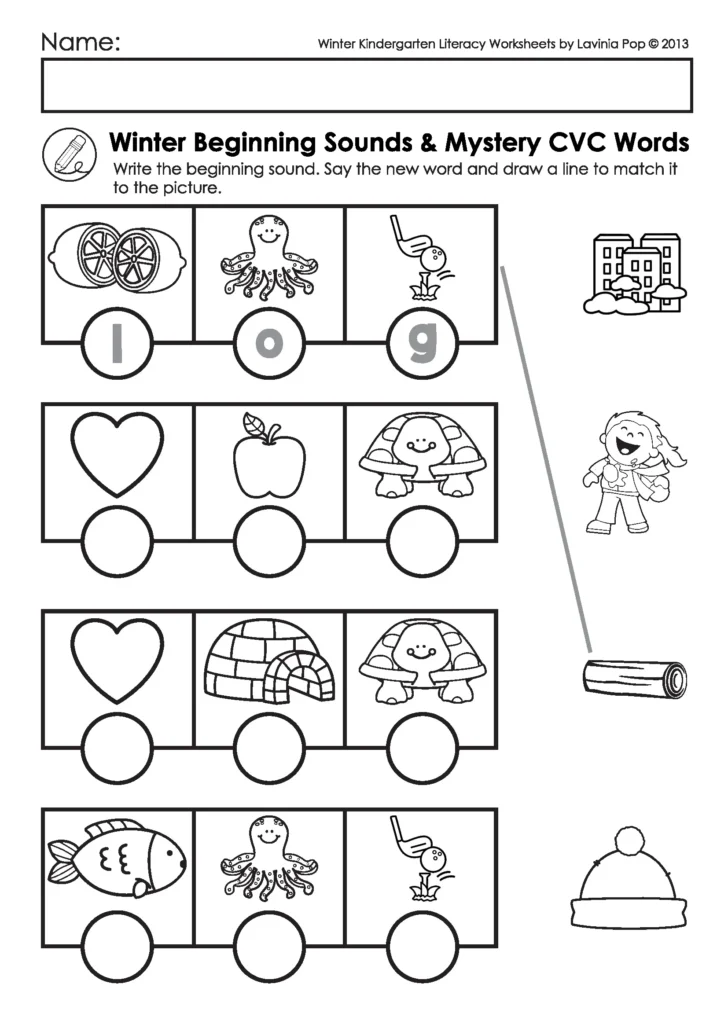 Name:

Winter Kindergarten Literacy Worksheets by Lavinia Pop © 2013

Winter Beginning Sounds & Mystery CVC Words

Write the beginning sound. Say the new word and draw a line to match it to the picture.

l o g