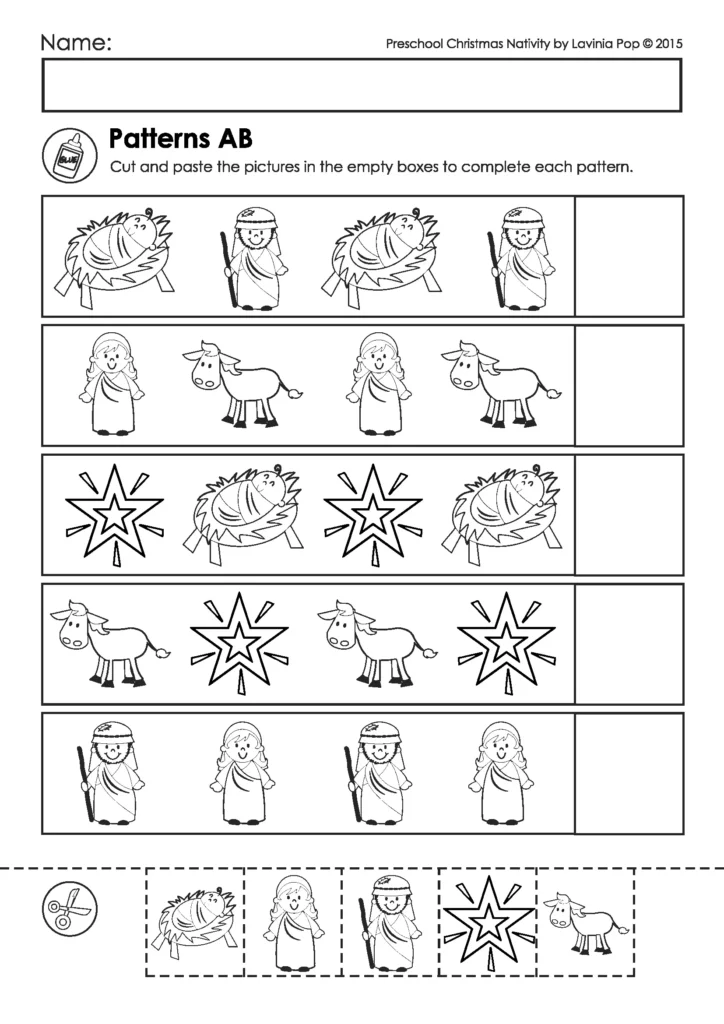 Name:

Preschool Christmas Nativity by Lavinia Pop © 2015

GLUE

Patterns AB

Cut and paste the pictures in the empty boxes to complete each pattern.