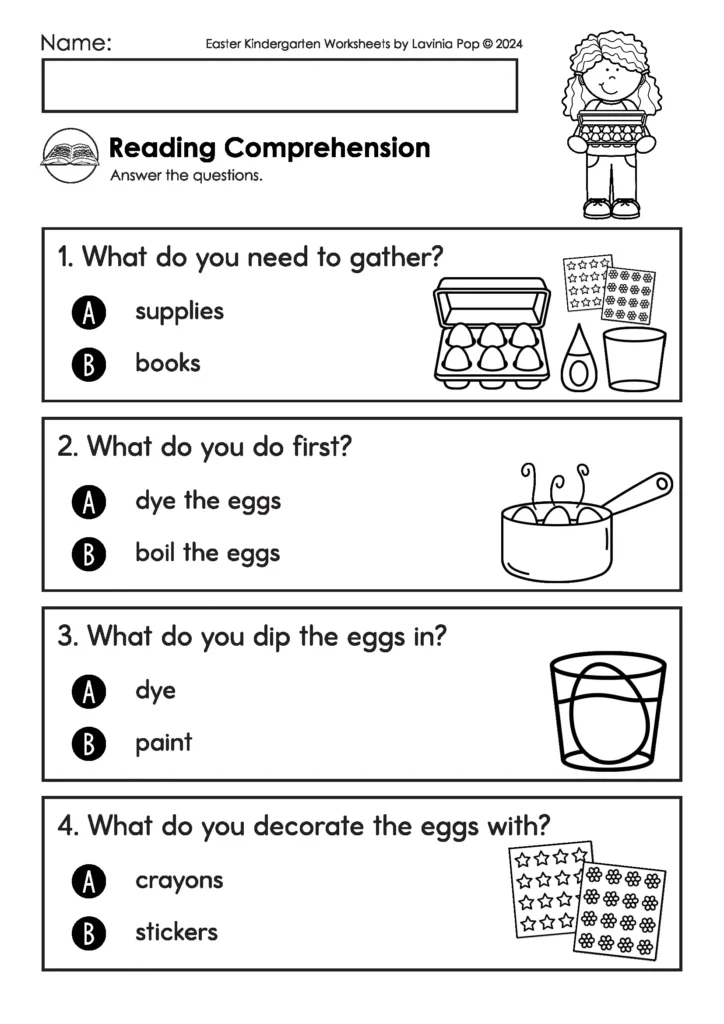 Name:

Easter Kindergarten Worksheets by Lavinia Pop © 2024

Reading Comprehension
Answer the questions.

1. What do you need to gather?
A supplies
B books

2. What do you do first?
A dye the eggs
B boil the eggs

3. What do you dip the eggs in?
A dye
B paint

4. What do you decorate the eggs with?
A crayons
B stickers