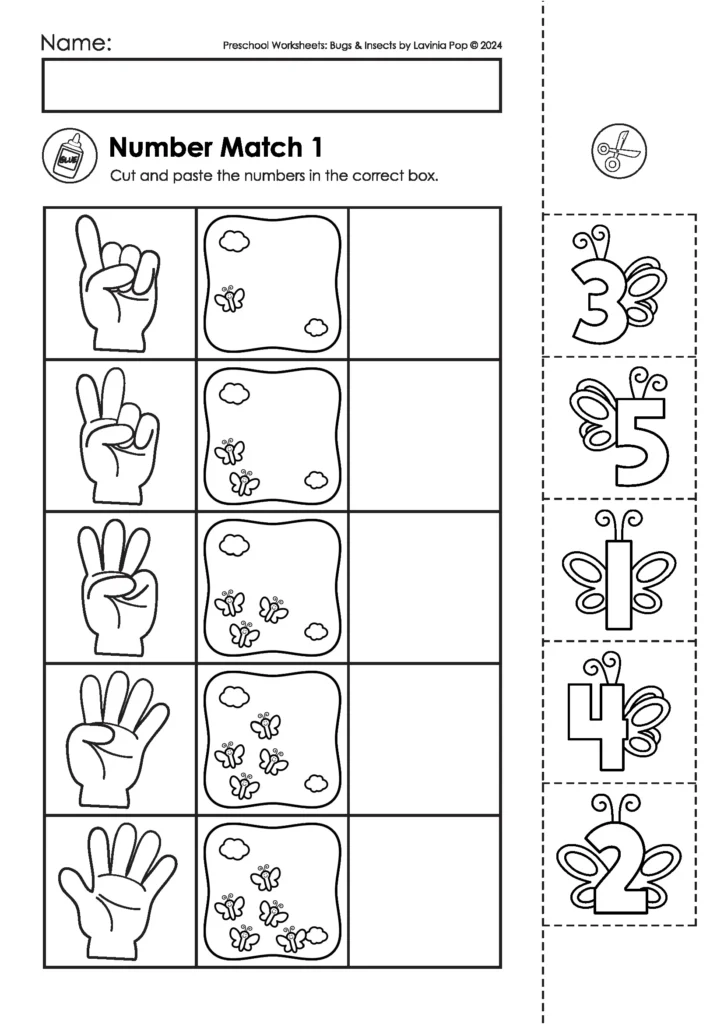 Name:

Preschool Worksheets: Bugs & Insects by Lavinia Pop © 2024

GLUE

Number Match 1

Cut and paste the numbers in the correct box.

3

5

1

4

2