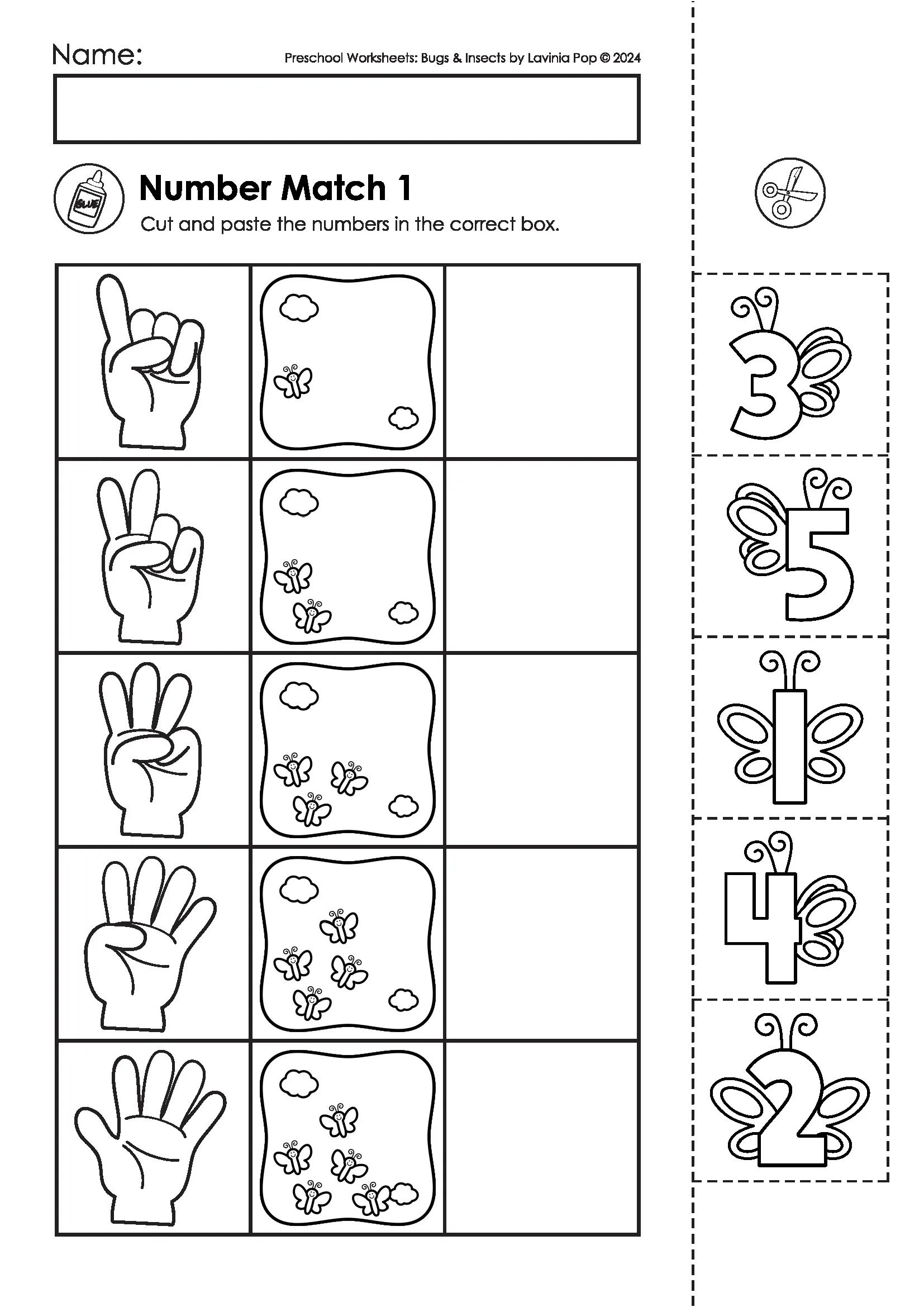 Name:

Preschool Worksheets: Bugs & Insects by Lavinia Pop © 2024

GLUE

Number Match 1

Cut and paste the numbers in the correct box.

3

5

1

4

2